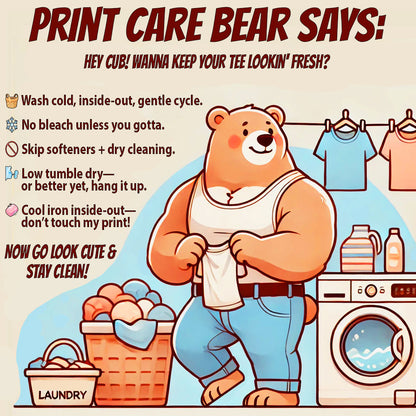 PRINT CARE BEAR SAYS:

HEY CUB! WANNA KEEP YOUR TEE LOOKIN' FRESH?

Wash cold, inside-out, gentle cycle.

No bleach unless you gotta.

Skip softeners + dry cleaning.

Low tumble dry— or better yet, hang it up.

Cool iron inside-out— don't touch my print!

NOW GO LOOK CUTE & STAY CLEAN!

LAUNDRY